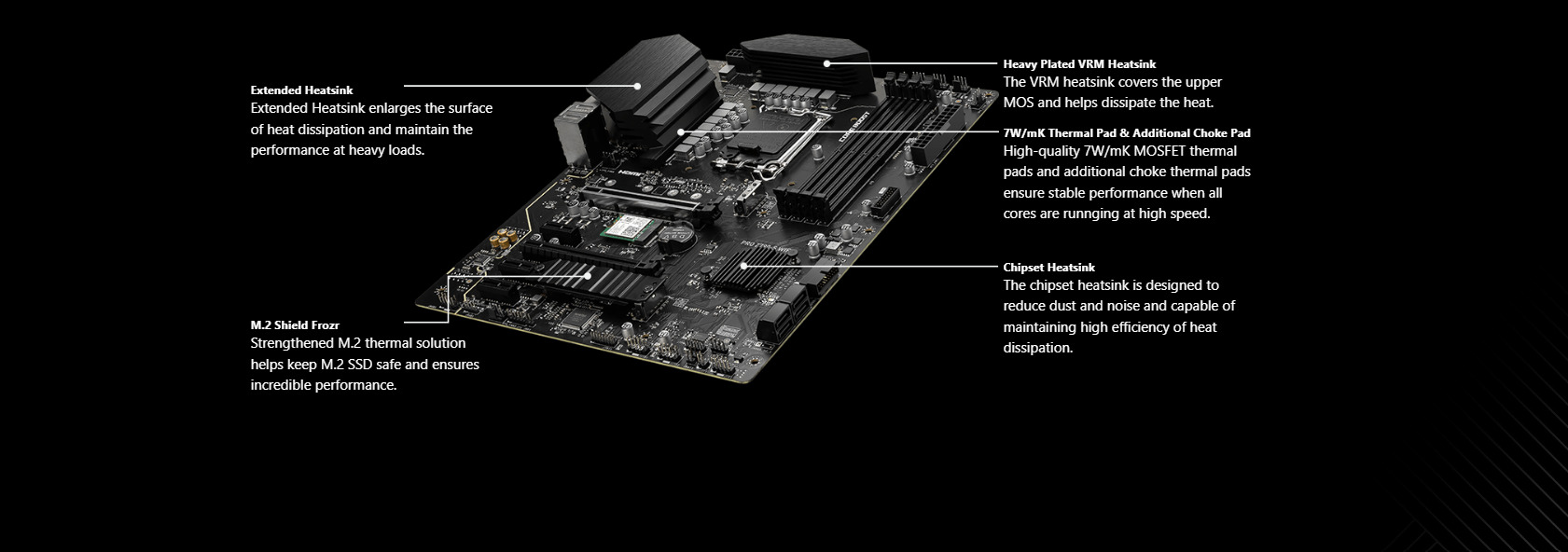 Extended Heatsink
Extended Heatsink enlarges the surface of heat dissipation and maintain the performance at heavy loads.

M.2 Shield Frozr
Strengthened M.2 thermal solution helps keep M.2 SSD safe and ensures incredible performance.

Heavy Plated VRM Heatsink
The VRM heatsink covers the upper MOS and helps dissipate the heat.

7W/mK Thermal Pad & Additional Choke Pad
High-quality 7W/mK MOSFET thermal pads and additional choke thermal pads ensure stable performance when all cores are runnging at high speed.

Chipset Heatsink
The chipset heatsink is designed to reduce dust and noise and capable of maintaining high efficiency of heat dissipation.