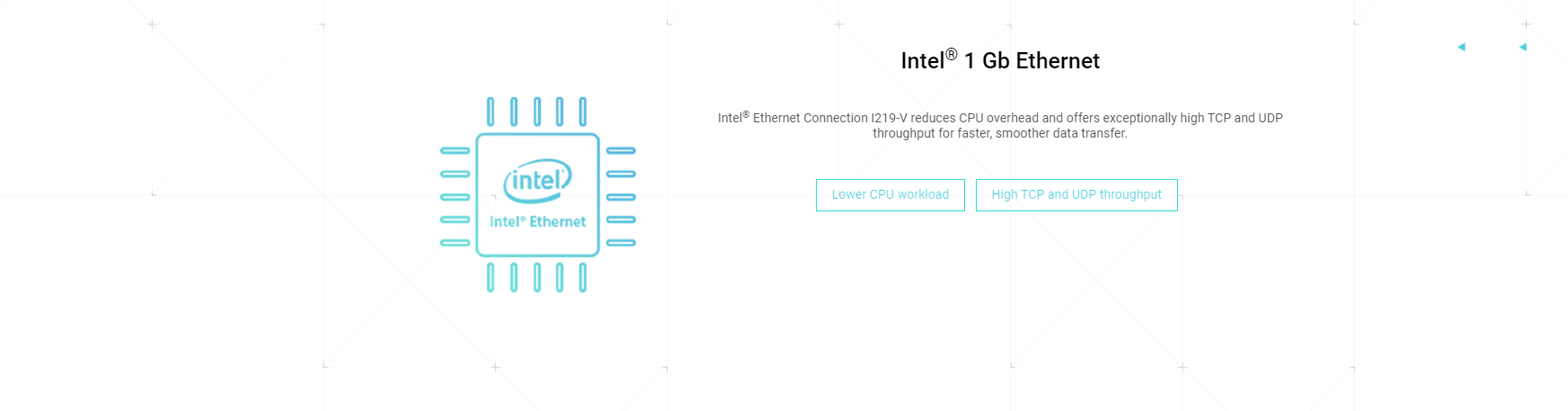 intel

Intel® Ethernet

Intel® 1 Gb Ethernet

Intel® Ethernet Connection I219-V reduces CPU overhead and offers exceptionally high TCP and UDP throughput for faster, smoother data transfer.

Lower CPU workload

High TCP and UDP throughput