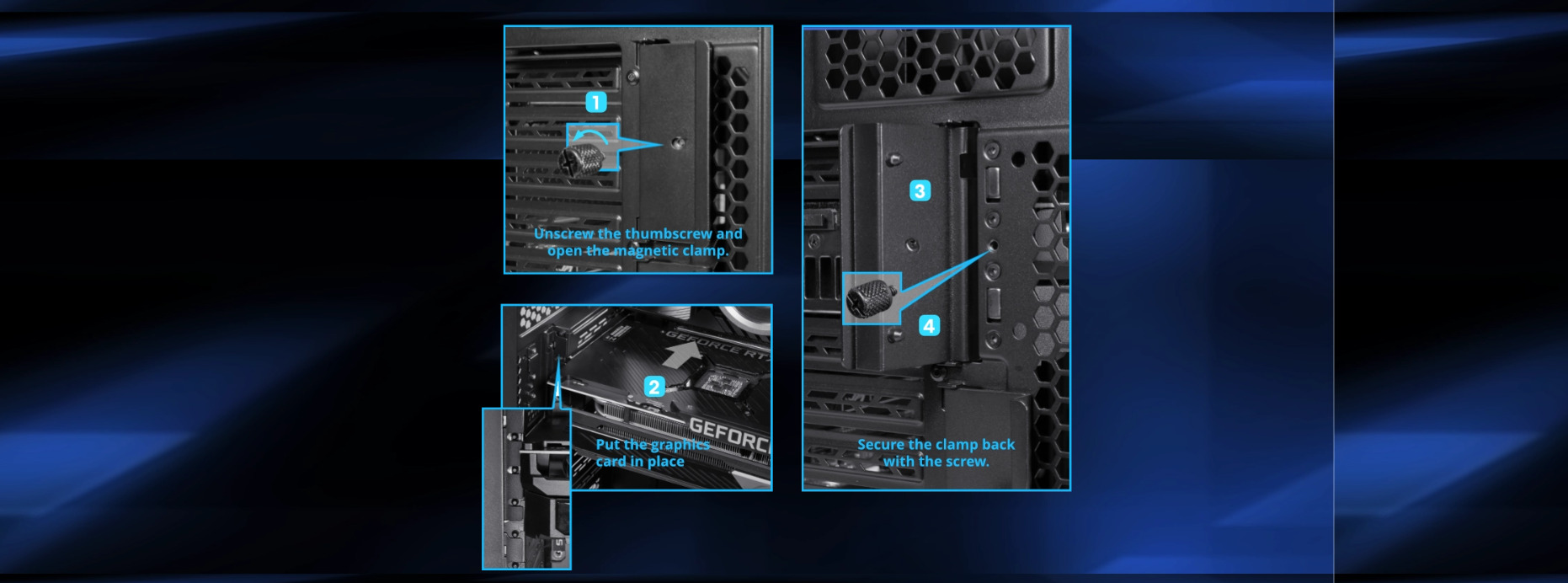 1

Unscrew the thumbscrew and open the magnetic clamp.

GEFORCE RT

2

GEFORC

Put the graphics card in place

3

4

Secure the clamp back with the screw.