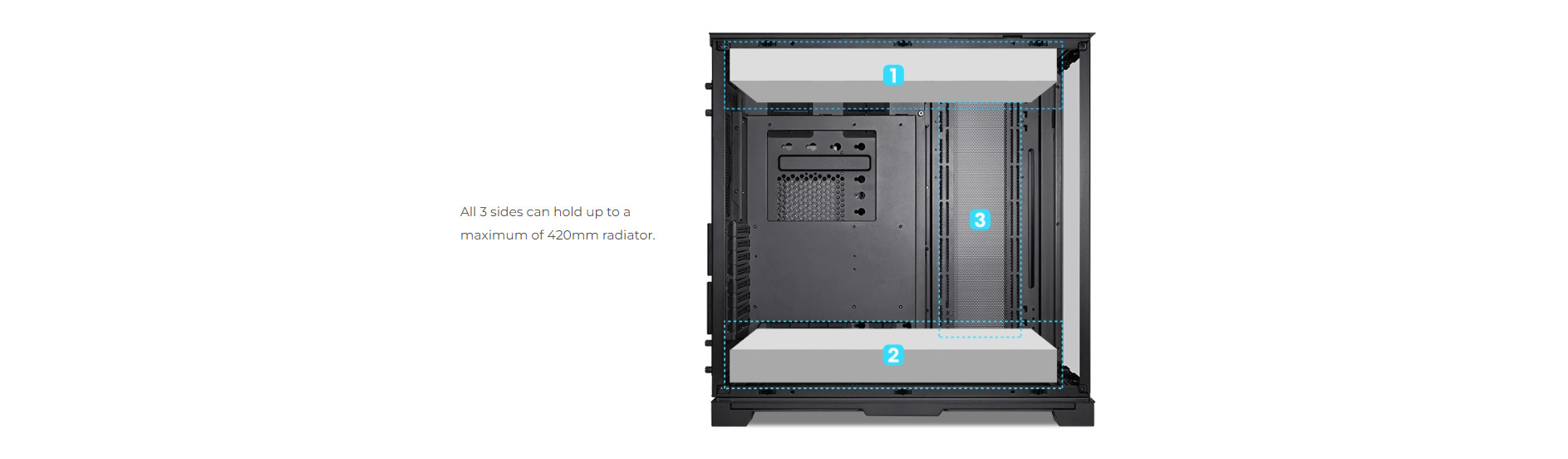 All 3 sides can hold up to a maximum of 420mm radiator.

1

3

2