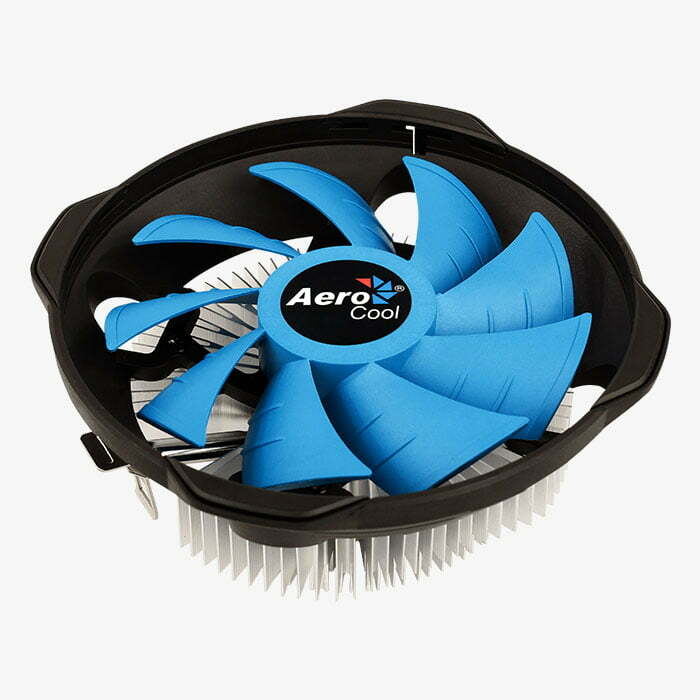 Aero Cool